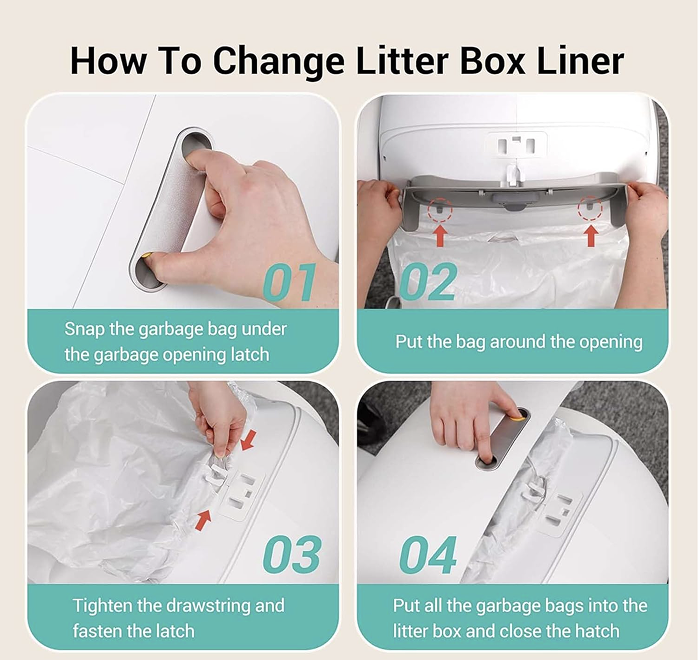 How To Change Litter Box Liner

01

Snap the garbage bag under the garbage opening latch

02

Put the bag around the opening

03

Tighten the drawstring and fasten the latch

04

Put all the garbage bags into the litter box and close the hatch